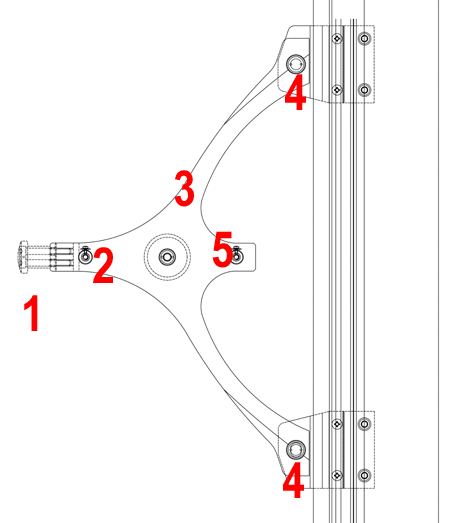 4
3
5
2
1
4