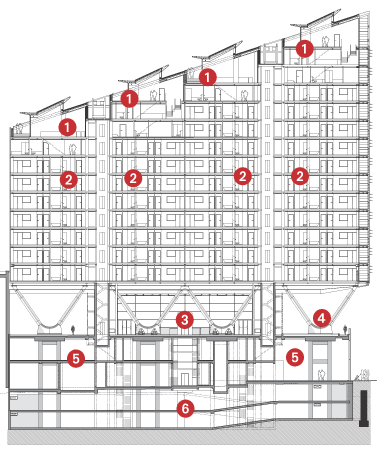 1
1
1
1
2
2
2
2
3
4
5
5
6