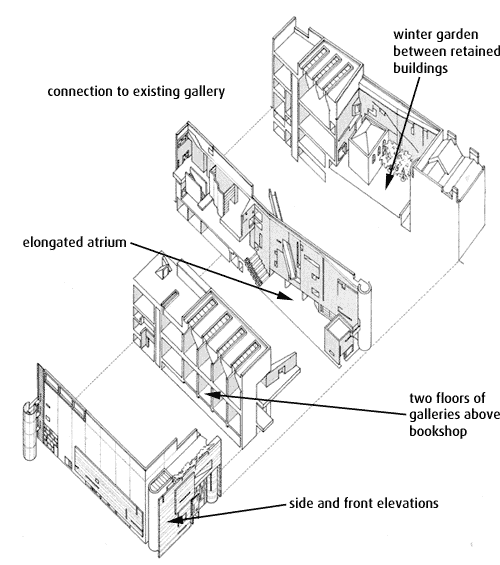 winter garden between retained buildings

connection to existing gallery

elongated atrium

two floors of galleries above bookshop

side and front elevations