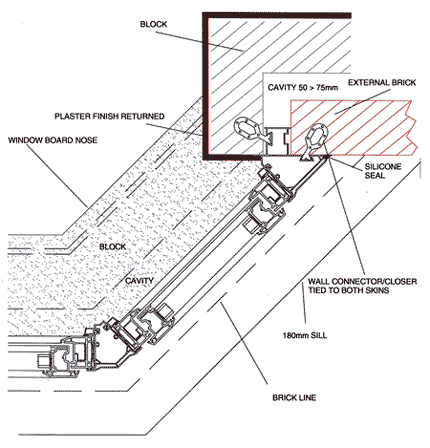 BLOCK

CAVITY 50 > 75mm

EXTERNAL BRICK

PLASTER FINISH RETURNED

WINDOW BOARD NOSE

SILICONE SEAL

BLOCK

CAVITY

WALL CONNECTOR/CLOSER TIED TO BOTH SKINS

180mm SILL

BRICK LINE