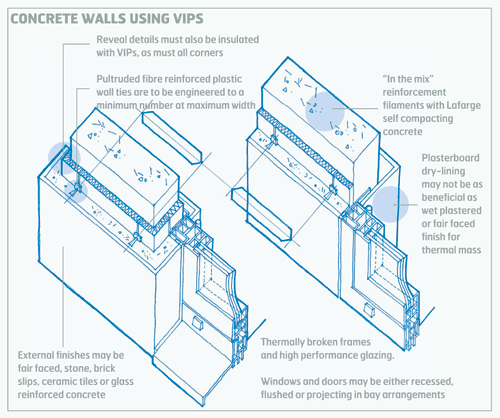 CONCRETE WALLS USING VIPS

Reveal details must also be insulated with VIPs, as must all corners

Pultruded fibre reinforced plastic wall ties are to be engineered to a minimum number at maximum width

"In the mix" reinforcement filaments with Lafarge self compacting concrete

Plasterboard dry-lining may not be as beneficial as wet plastered or fair faced finish for thermal mass

External finishes may be fair faced, stone, brick slips, ceramic tiles or glass reinforced concrete

Thermally broken frames and high performance glazing.

Windows and doors may be either recessed, flushed or projecting in bay arrangements