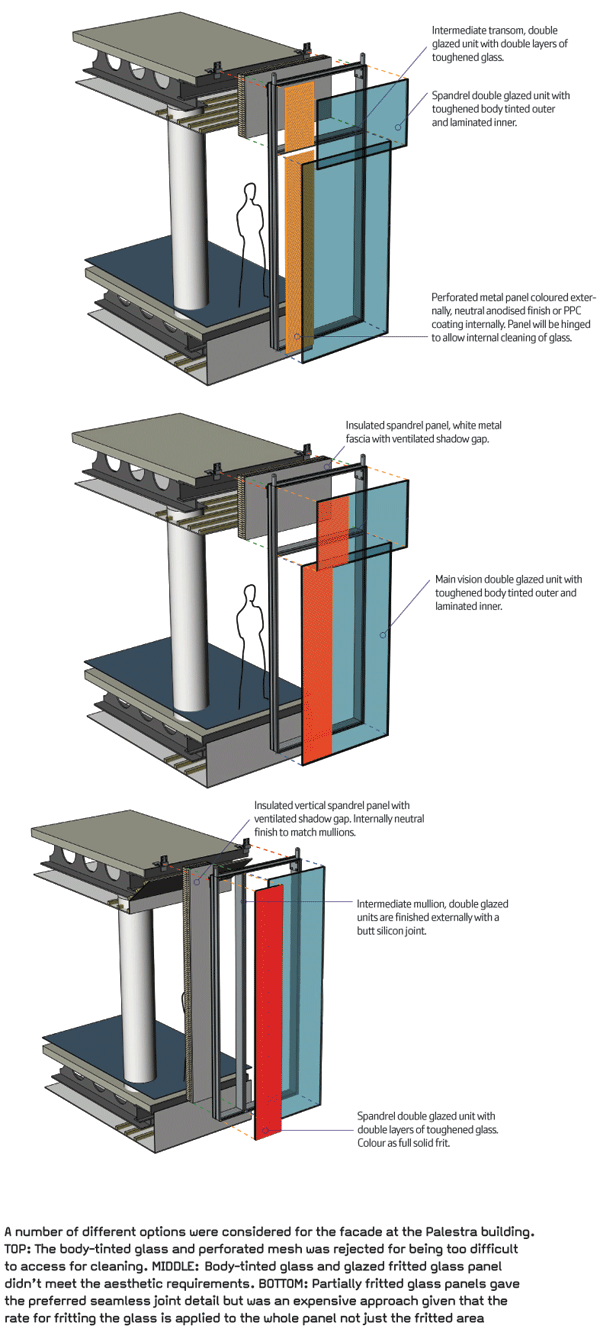 Intermediate transom, double glazed unit with double layers of toughened glass.

Spandrel double glazed unit with toughened body tinted outer and laminated inner.

Perforated metal panel coloured externally, neutral anodised finish or PPC coating internally. Panel will be hinged to allow internal cleaning of glass.

Insulated spandrel panel, white metal fascia with ventilated shadow gap.

Main vision double glazed unit with toughened body tinted outer and laminated inner.

Insulated vertical spandrel panel with ventilated shadow gap. Internally neutral finish to match mullions.

Intermediate mullion, double glazed units are finished externally with a butt silicon joint.

Spandrel double glazed unit with double layers of toughened glass. Colour as full solid frit.

A number of different options were considered for the facade at the Palestra building. TOP: The body-tinted glass and perforated mesh was rejected for being too difficult to access for cleaning. MIDDLE: Body-tinted glass and glazed fritted glass panel didn't meet the aesthetic requirements. BOTTOM: Partially fritted glass panels gave the preferred seamless joint detail but was an expensive approach given that the rate for fritting the glass is applied to the whole panel not just the fritted area