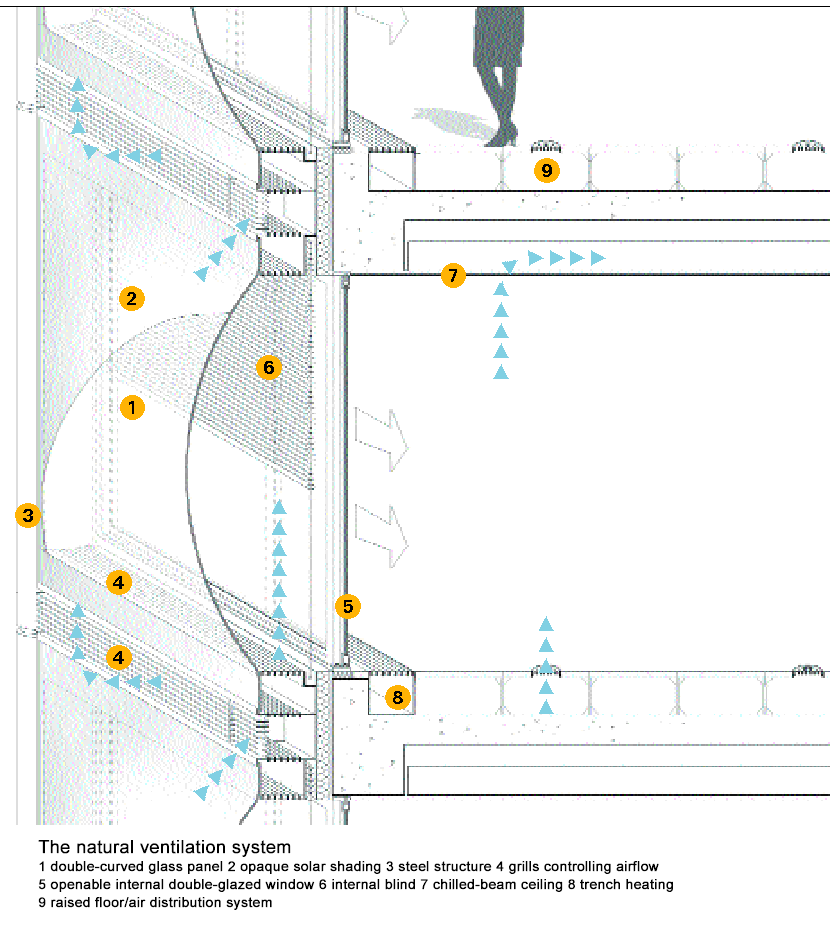 9

7

2

6

1

3

4

5

4

8

The natural ventilation system
1 double-curved glass panel 2 opaque solar shading 3 steel structure 4 grills controlling airflow
5 openable internal double-glazed window 6 internal blind 7 chilled-beam ceiling 8 trench heating
9 raised floor/air distribution system