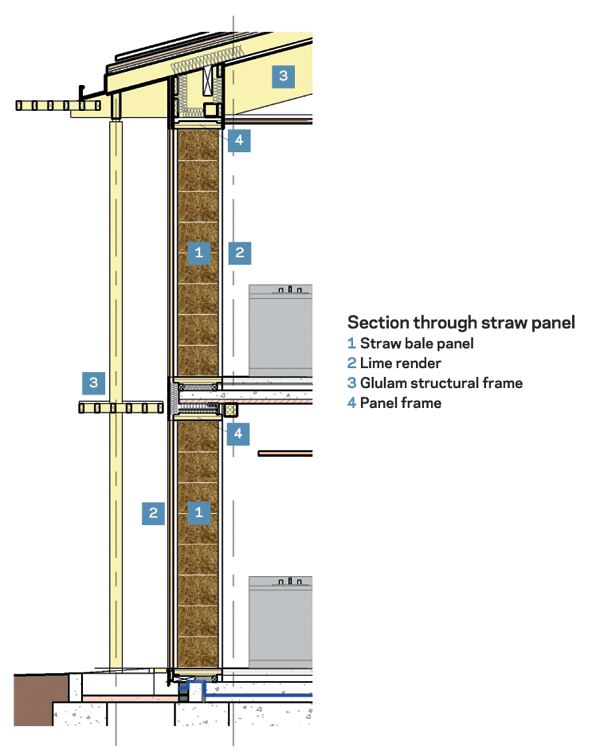 3

4

1

2

3

4

2

1

Section through straw panel
1 Straw bale panel
2 Lime render
3 Glulam structural frame
4 Panel frame