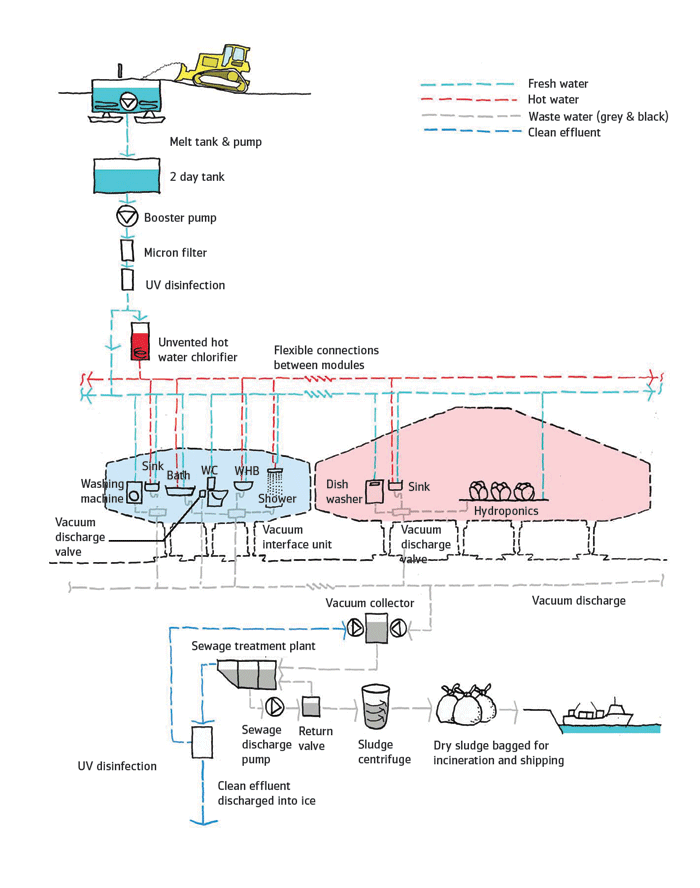 Fresh water
Hot water
Waste water (grey & black)
Clean effluent

Melt tank & pump

2 day tank

Booster pump

Micron filter

UV disinfection

Unvented hot water chlorifier

Flexible connections between modules

Sink
Bath
WC
WHB
Washing machine
Shower
Vacuum discharge valve
Vacuum interface unit

Dish washer
Sink
Hydroponics
Vacuum discharge valve

Vacuum collector
Vacuum discharge

Sewage treatment plant

Sewage discharge pump
Return valve
Sludge centrifuge
Dry sludge bagged for incineration and shipping

UV disinfection

Clean effluent discharged into ice