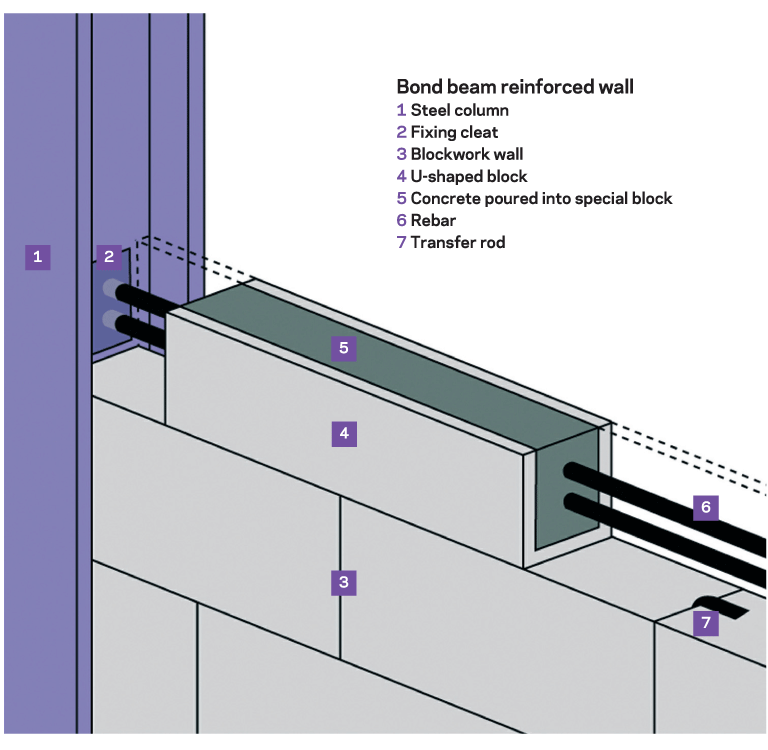 Bond beam reinforced wall
1 Steel column
2 Fixing cleat
3 Blockwork wall
4 U-shaped block
5 Concrete poured into special block
6 Rebar
7 Transfer rod

1
2
5
4
6
3
7