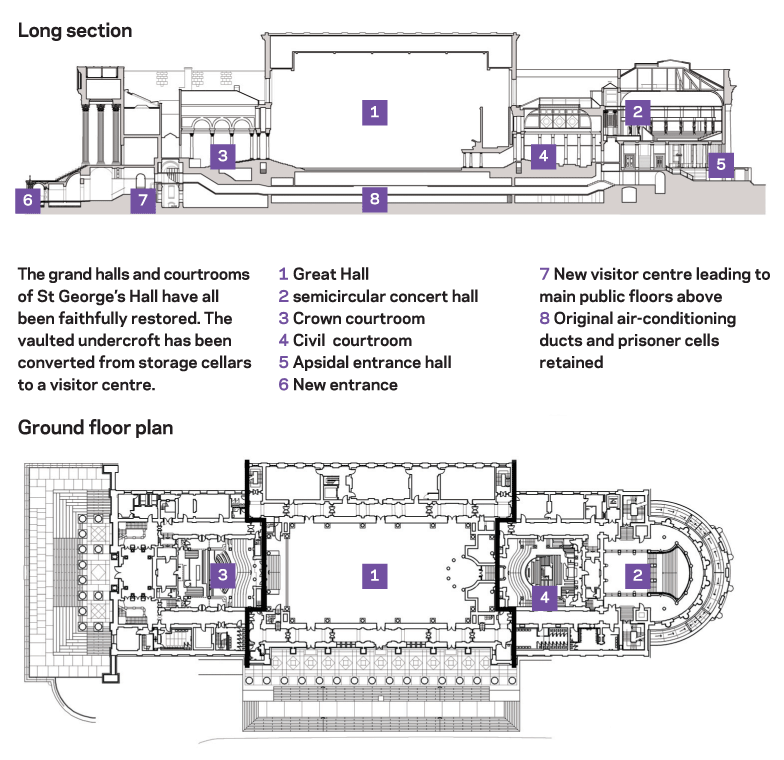 Long section

1

2

3

4

5

6

7

8

The grand halls and courtrooms of St George's Hall have all been faithfully restored. The vaulted undercroft has been converted from storage cellars to a visitor centre.

1 Great Hall
2 semicircular concert hall
3 Crown courtroom
4 Civil courtroom
5 Apsidal entrance hall
6 New entrance

7 New visitor centre leading to main public floors above
8 Original air-conditioning ducts and prisoner cells retained

Ground floor plan

3

1

4

2