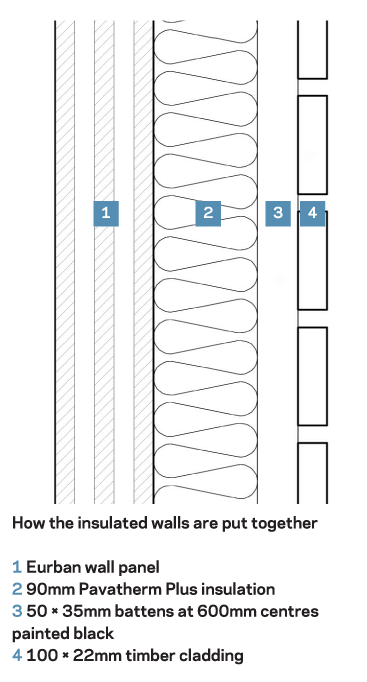 1 2 3 4

How the insulated walls are put together

1 Eurban wall panel
2 90mm Pavatherm Plus insulation
3 50 × 35mm battens at 600mm centres painted black
4 100 × 22mm timber cladding