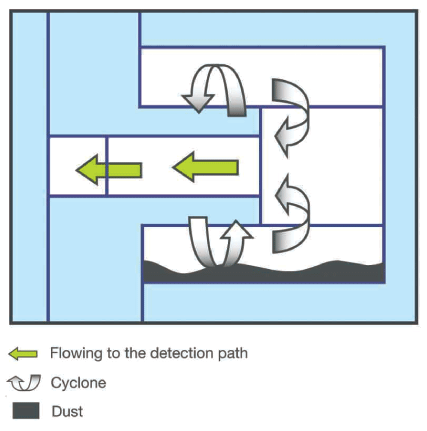 Flowing to the detection path

Cyclone

Dust