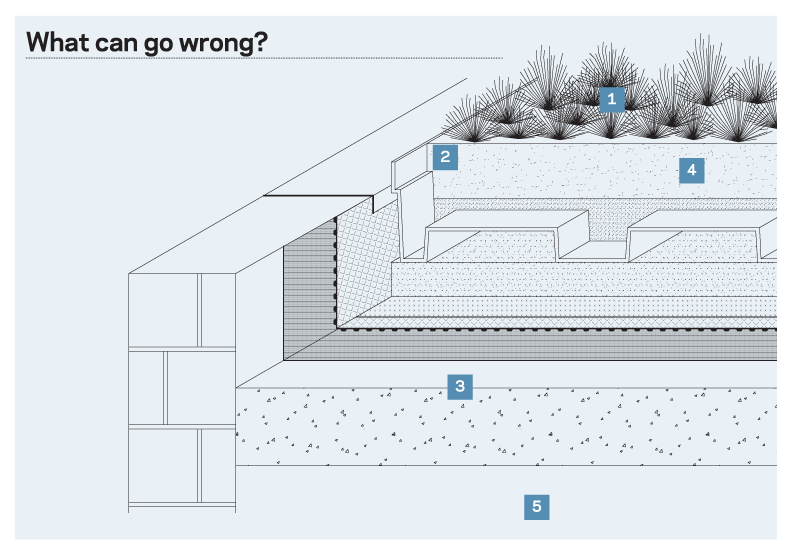 What can go wrong?

1

2

4

3

5