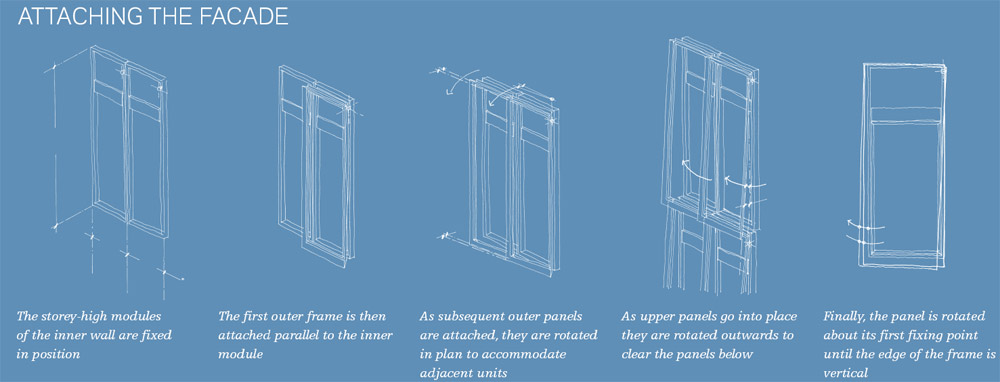 ATTACHING THE FACADE

The storey-high modules of the inner wall are fixed in position

The first outer frame is then attached parallel to the inner module

As subsequent outer panels are attached, they are rotated in plan to accommodate adjacent units

As upper panels go into place they are rotated outwards to clear the panels below

Finally, the panel is rotated about its first fixing point until the edge of the frame is vertical