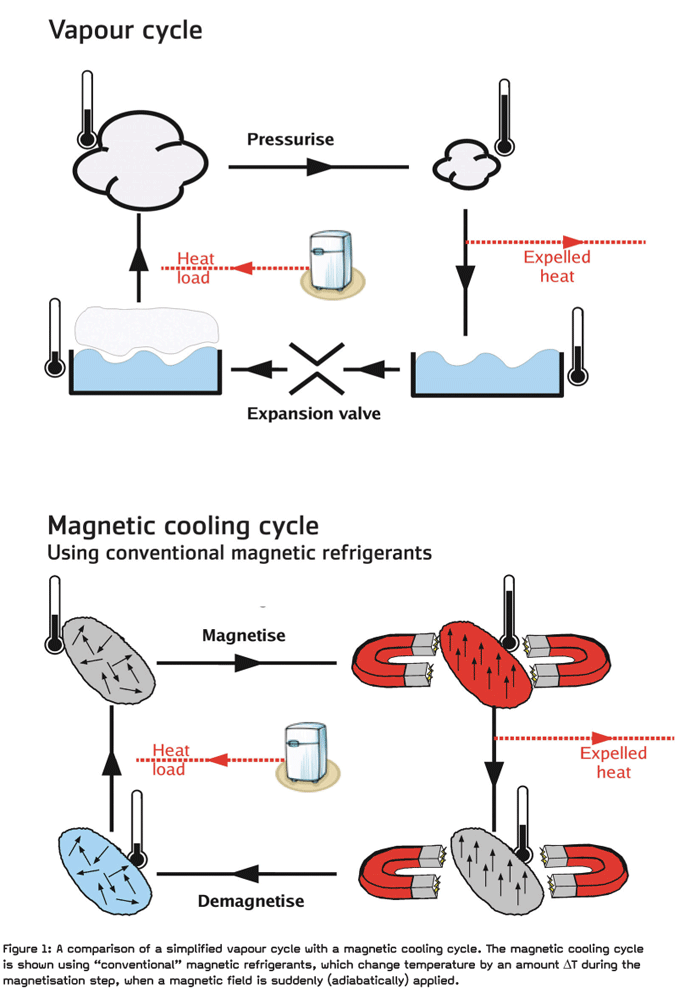 Vapour cycle

Pressurise

Heat load

Expelled heat

Expansion valve

Magnetic cooling cycle
Using conventional magnetic refrigerants

Magnetise

Heat load

Expelled heat

Demagnetise

Figure 1: A comparison of a simplified vapour cycle with a magnetic cooling cycle. The magnetic cooling cycle is shown using "conventional" magnetic refrigerants, which change temperature by an amount $\Delta T$ during the magnetisation step, when a magnetic field is suddenly (adiabatically) applied.