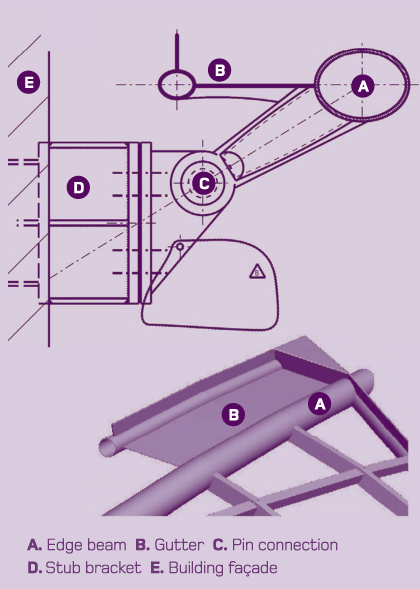 E

B

A

D

C

B

A

A. Edge beam B. Gutter C. Pin connection
D. Stub bracket E. Building façade