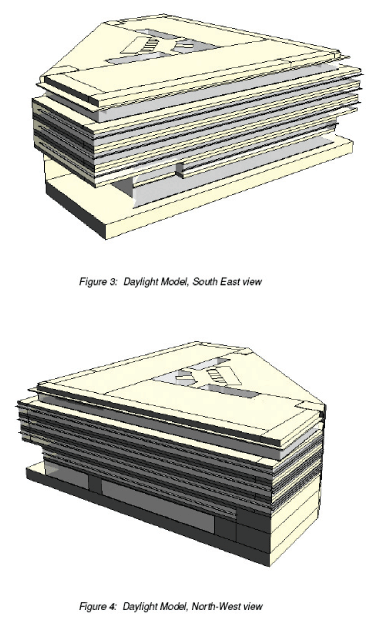 Figure 3: Daylight Model, South East view

Figure 4: Daylight Model, North-West view