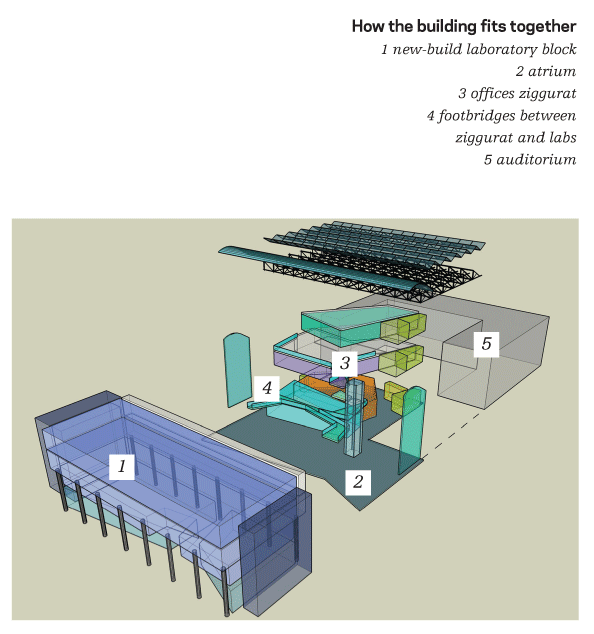 How the building fits together
1 new-build laboratory block
2 atrium
3 offices ziggurat
4 footbridges between ziggurat and labs
5 auditorium

5
3
4
1
2