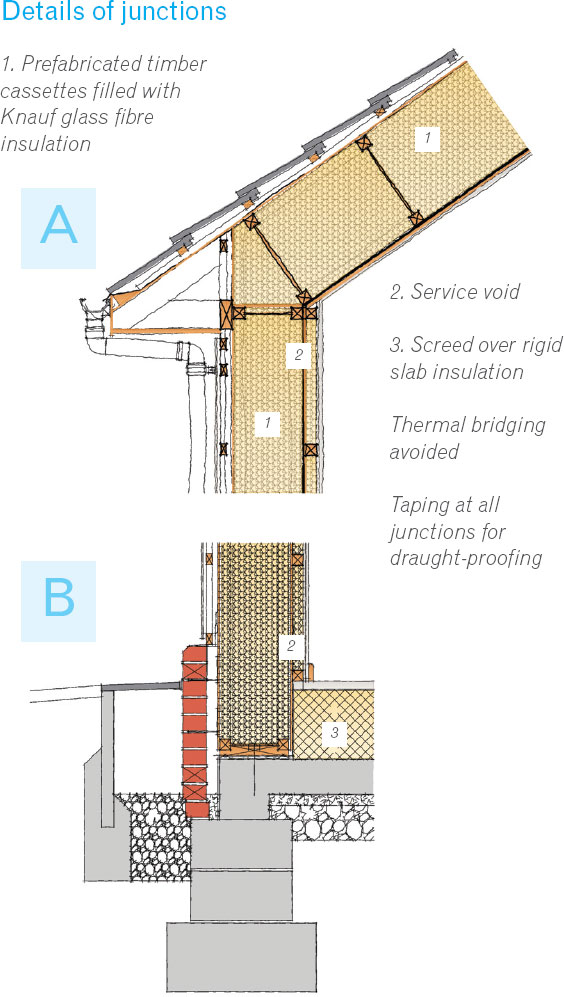 Details of junctions

1. Prefabricated timber cassettes filled with Knauf glass fibre insulation

A

1

2

1

2. Service void

3. Screed over rigid slab insulation

Thermal bridging avoided

Taping at all junctions for draught-proofing

B

2

3