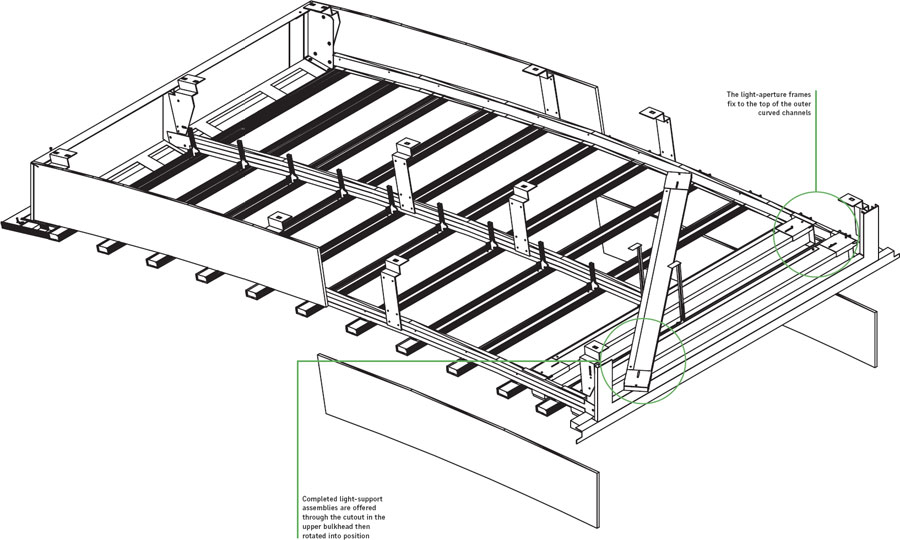 The light-aperture frames fix to the top of the outer curved channels

Completed light-support assemblies are offered through the cutout in the upper bulkhead then rotated into position