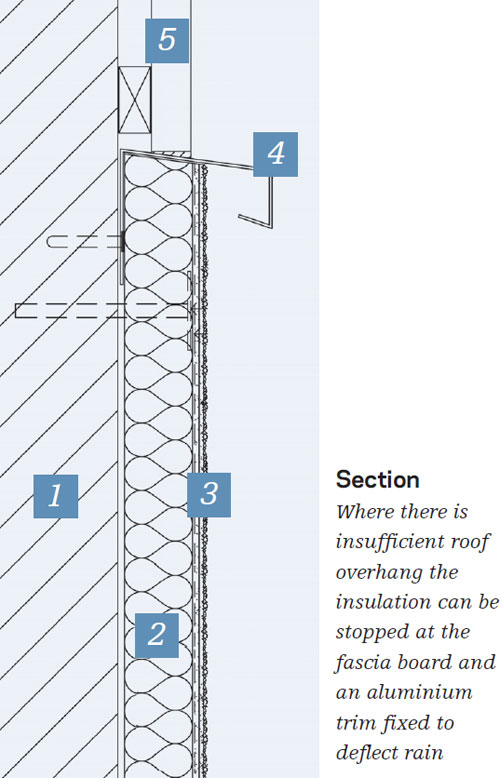 5

4

1

3

2

Section

Where there is insufficient roof overhang the insulation can be stopped at the fascia board and an aluminium trim fixed to deflect rain