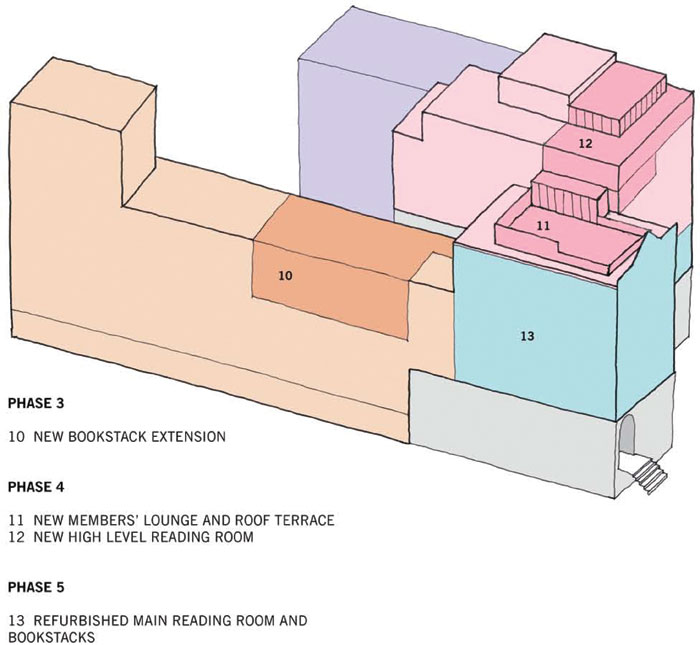 12

11

10

13

PHASE 3

10 NEW BOOKSTACK EXTENSION

PHASE 4

11 NEW MEMBERS' LOUNGE AND ROOF TERRACE
12 NEW HIGH LEVEL READING ROOM

PHASE 5

13 REFURBISHED MAIN READING ROOM AND BOOKSTACKS