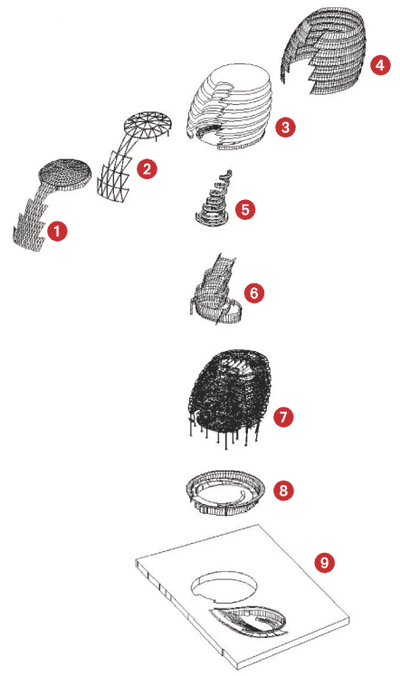 4
3
2
1
5
6
7
8
9