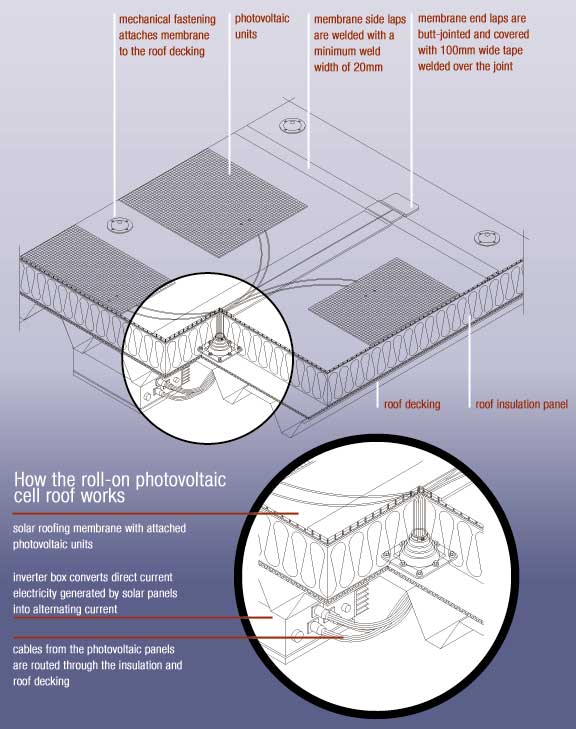 mechanical fastening attaches membrane to the roof decking

photovoltaic units

membrane side laps are welded with a minimum weld width of 20mm

membrane end laps are butt-jointed and covered with 100mm wide tape welded over the joint

roof decking

roof insulation panel

How the roll-on photovoltaic cell roof works

solar roofing membrane with attached photovoltaic units

inverter box converts direct current electricity generated by solar panels into alternating current

cables from the photovoltaic panels are routed through the insulation and roof decking