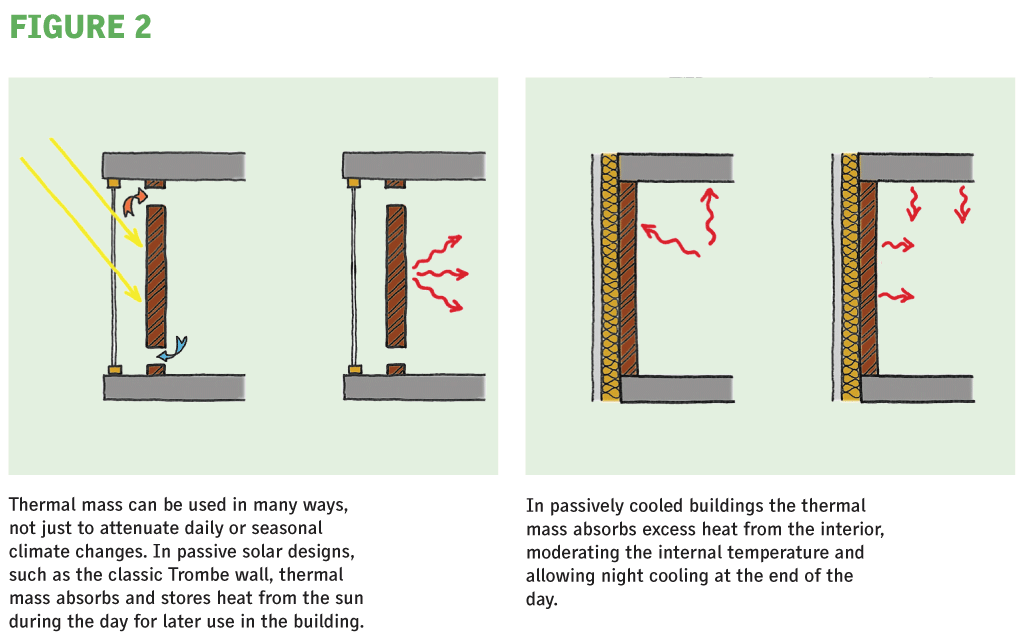 FIGURE 2

Thermal mass can be used in many ways, not just to attenuate daily or seasonal climate changes. In passive solar designs, such as the classic Trombe wall, thermal mass absorbs and stores heat from the sun during the day for later use in the building.

In passively cooled buildings the thermal mass absorbs excess heat from the interior, moderating the internal temperature and allowing night cooling at the end of the day.