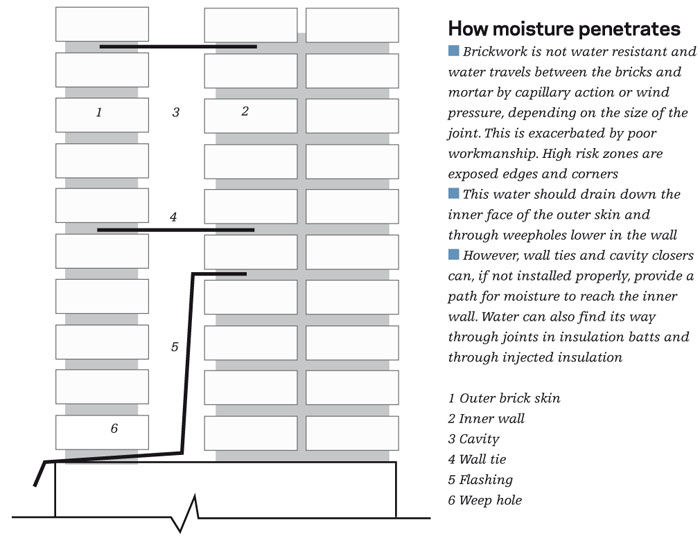 1

3

2

4

5

6

How moisture penetrates

Brickwork is not water resistant and water travels between the bricks and mortar by capillary action or wind pressure, depending on the size of the joint. This is exacerbated by poor workmanship. High risk zones are exposed edges and corners

This water should drain down the inner face of the outer skin and through weepholes lower in the wall

However, wall ties and cavity closers can, if not installed properly, provide a path for moisture to reach the inner wall. Water can also find its way through joints in insulation batts and through injected insulation

1 Outer brick skin
2 Inner wall
3 Cavity
4 Wall tie
5 Flashing
6 Weep hole