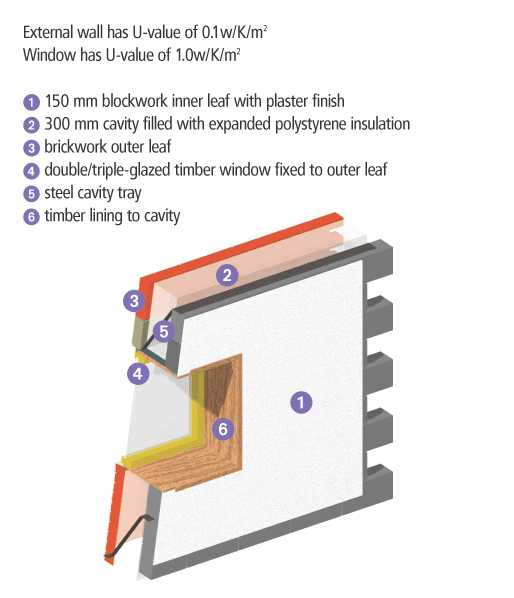 External wall has U-value of 0.1w/K/m$^2$
Window has U-value of 1.0w/K/m$^2$

1 150 mm blockwork inner leaf with plaster finish
2 300 mm cavity filled with expanded polystyrene insulation
3 brickwork outer leaf
4 double/triple-glazed timber window fixed to outer leaf
5 steel cavity tray
6 timber lining to cavity

2
3
5
4
1
6